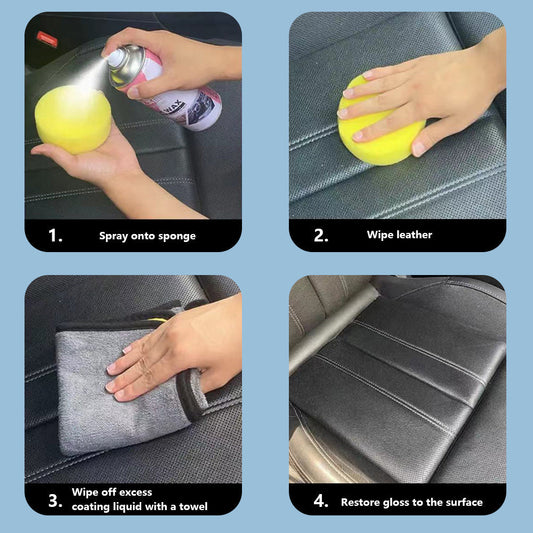 WAX

1. Spray onto sponge

2. Wipe leather

3. Wipe off excess coating liquid with a towel

4. Restore gloss to the surface