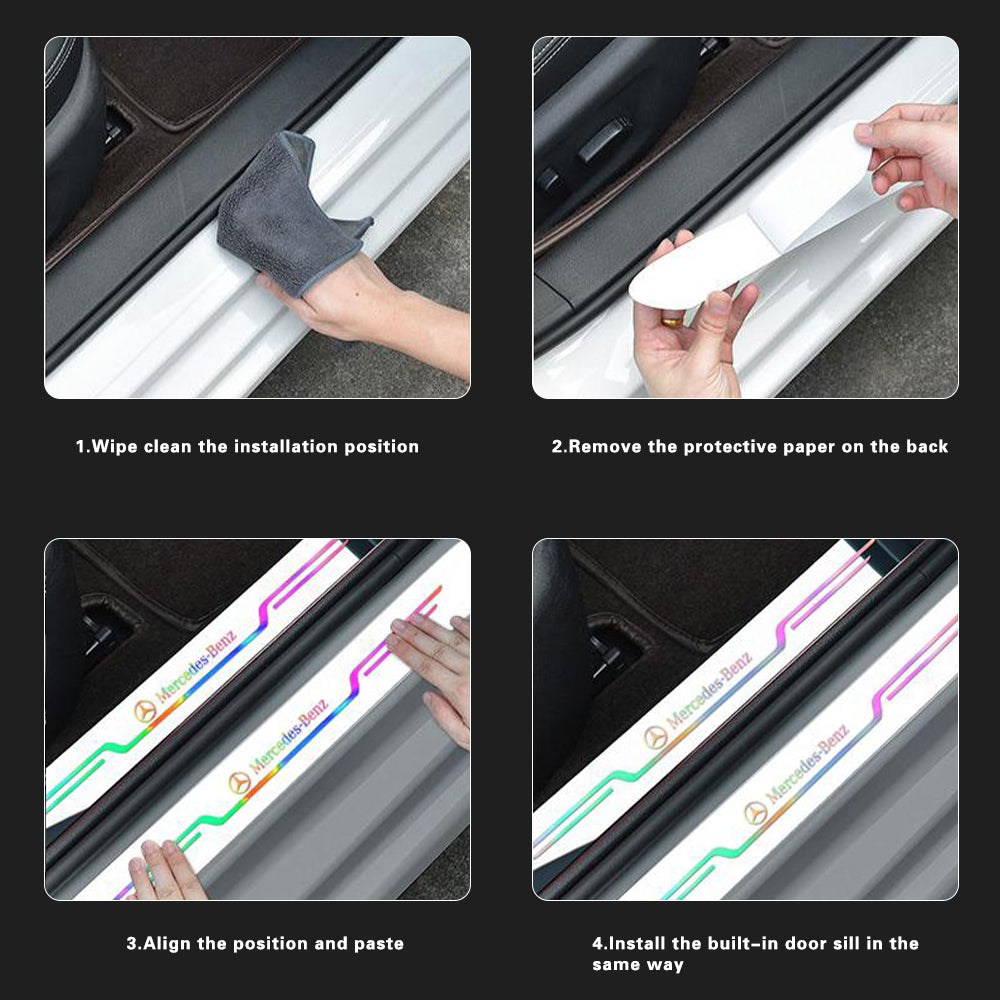 1.Wipe clean the installation position

2.Remove the protective paper on the back

Mercedes-Benz

Mercedes-Benz

3.Align the position and paste

Mercedes-Benz

Mercedes-Benz

4.Install the built-in door sill in the same way